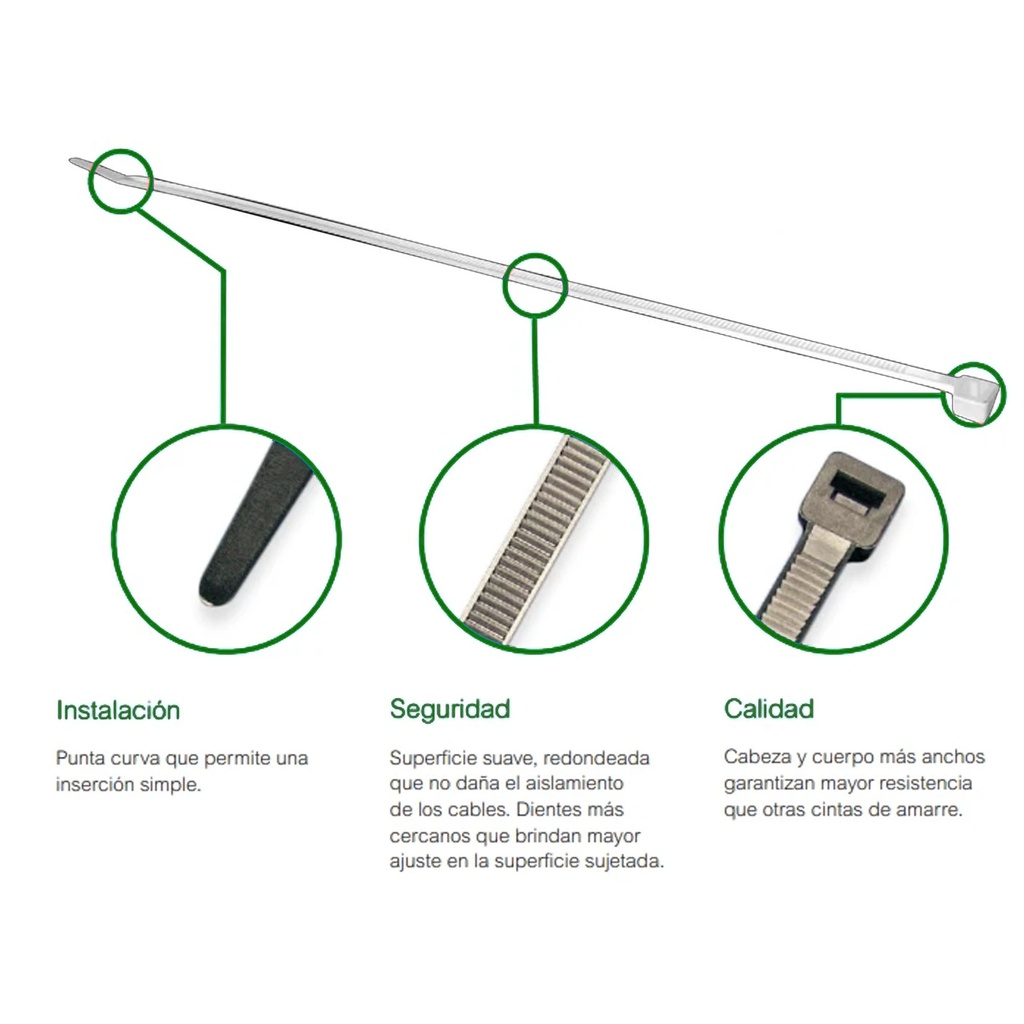 Instalación

Punta curva que permite una inserción simple.

Seguridad

Superficie suave, redondeada que no daña el aislamiento de los cables. Dientes más cercanos que brindan mayor ajuste en la superficie sujetada.

Calidad

Cabeza y cuerpo más anchos garantizan mayor resistencia que otras cintas de amarre.